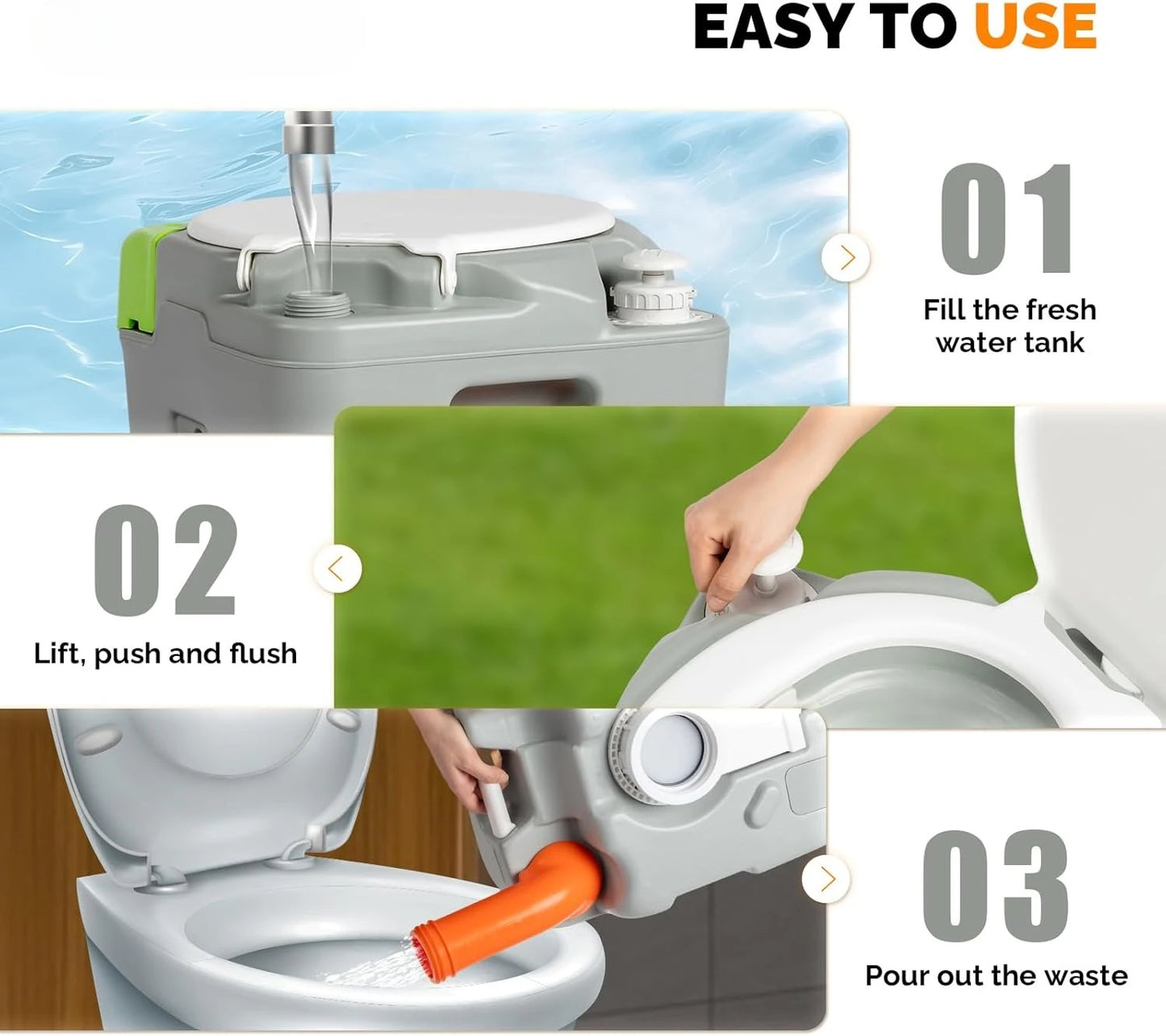 EASY TO USE

01

Fill the fresh water tank

02

Lift, push and flush

03

Pour out the waste