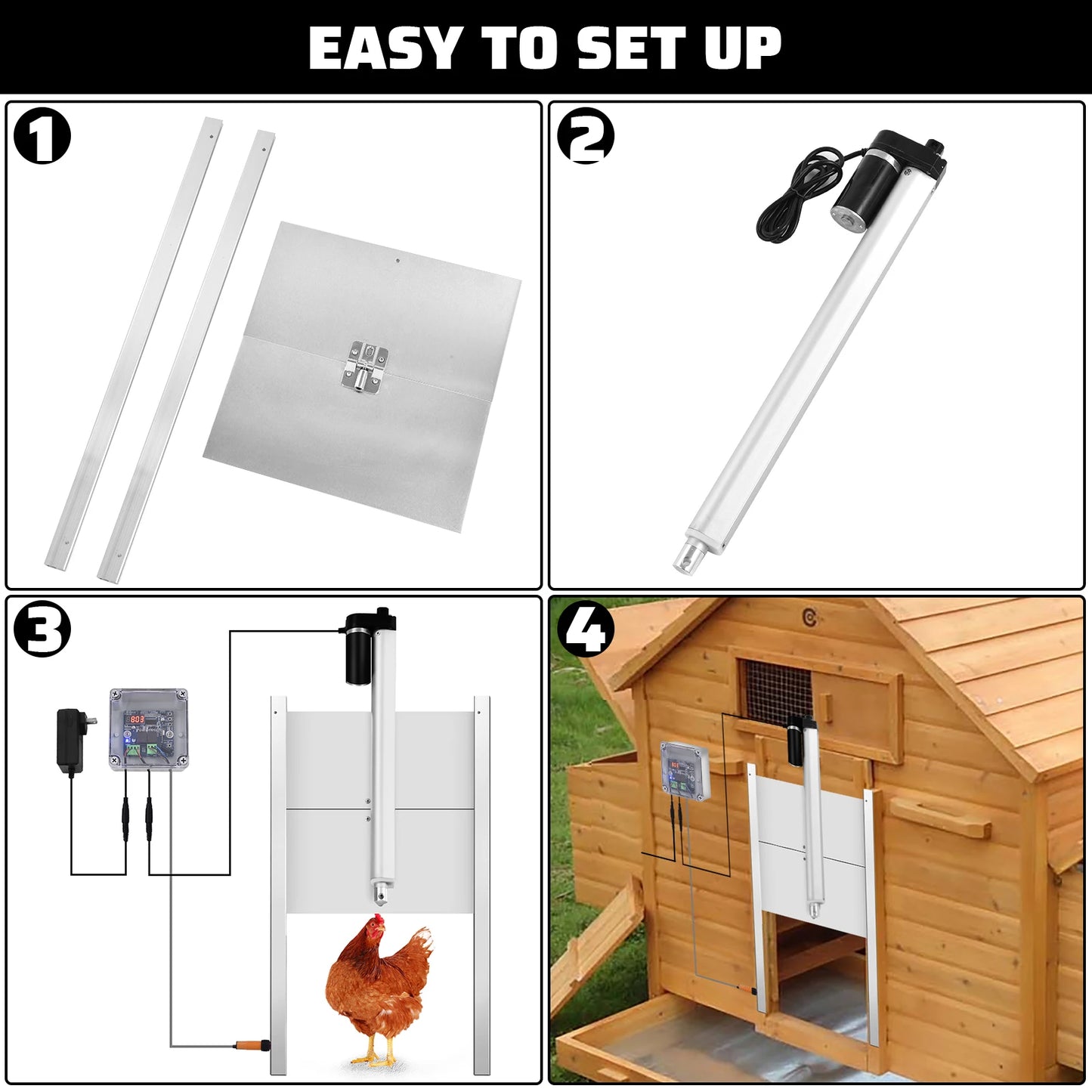 EASY TO SET UP

1

2

3

803

4